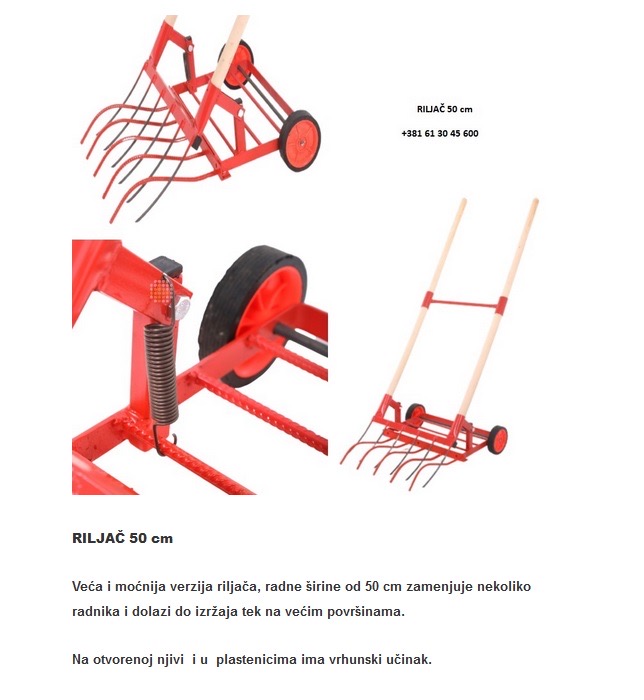 RILJAČ 50 cm

+381 61 30 45 600

RILJAČ 50 cm

Veća i moćnija verzija riljača, radne širine od 50 cm zamenjuje nekoliko radnika i dolazi do izržaja tek na većim površinama.

Na otvorenoj njivi i u plastenicima ima vrhunski učinak.